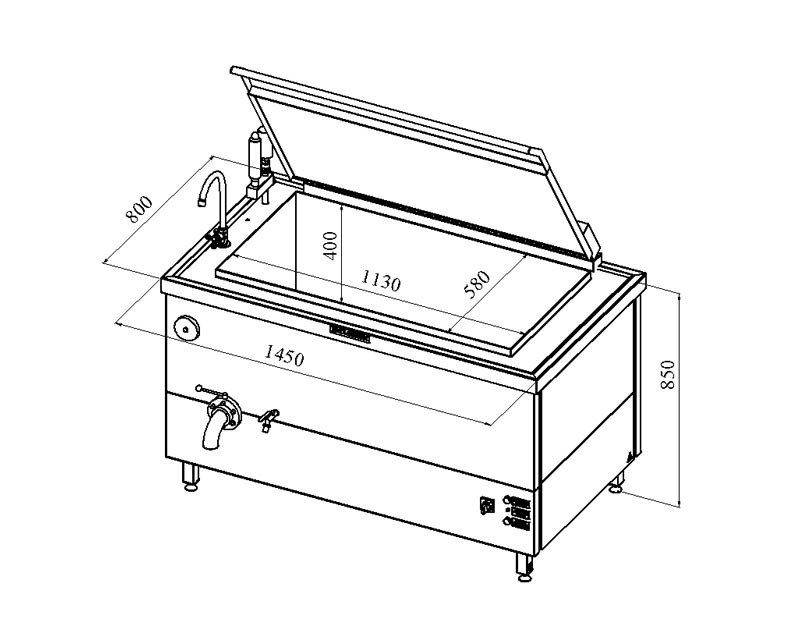 800
400
1130
580
1450
850