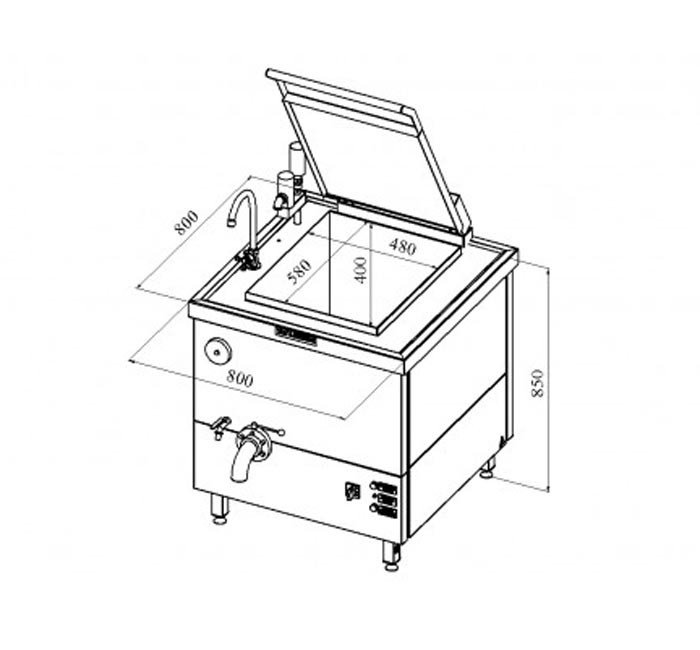 800
480
580
400
800
850